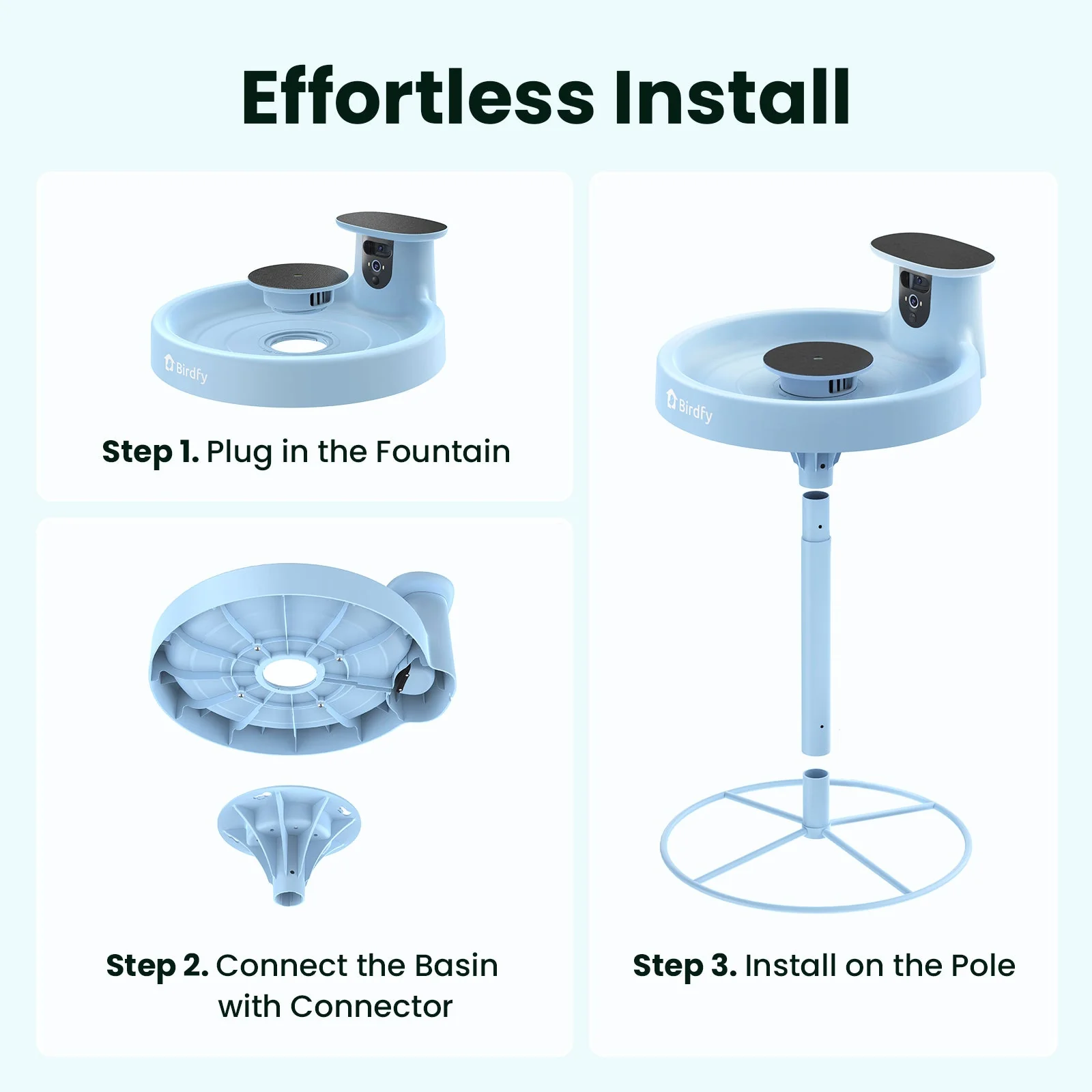 Effortless Install

Birdfy

Step 1. Plug in the Fountain

Step 2. Connect the Basin with Connector

Birdfy

Step 3. Install on the Pole